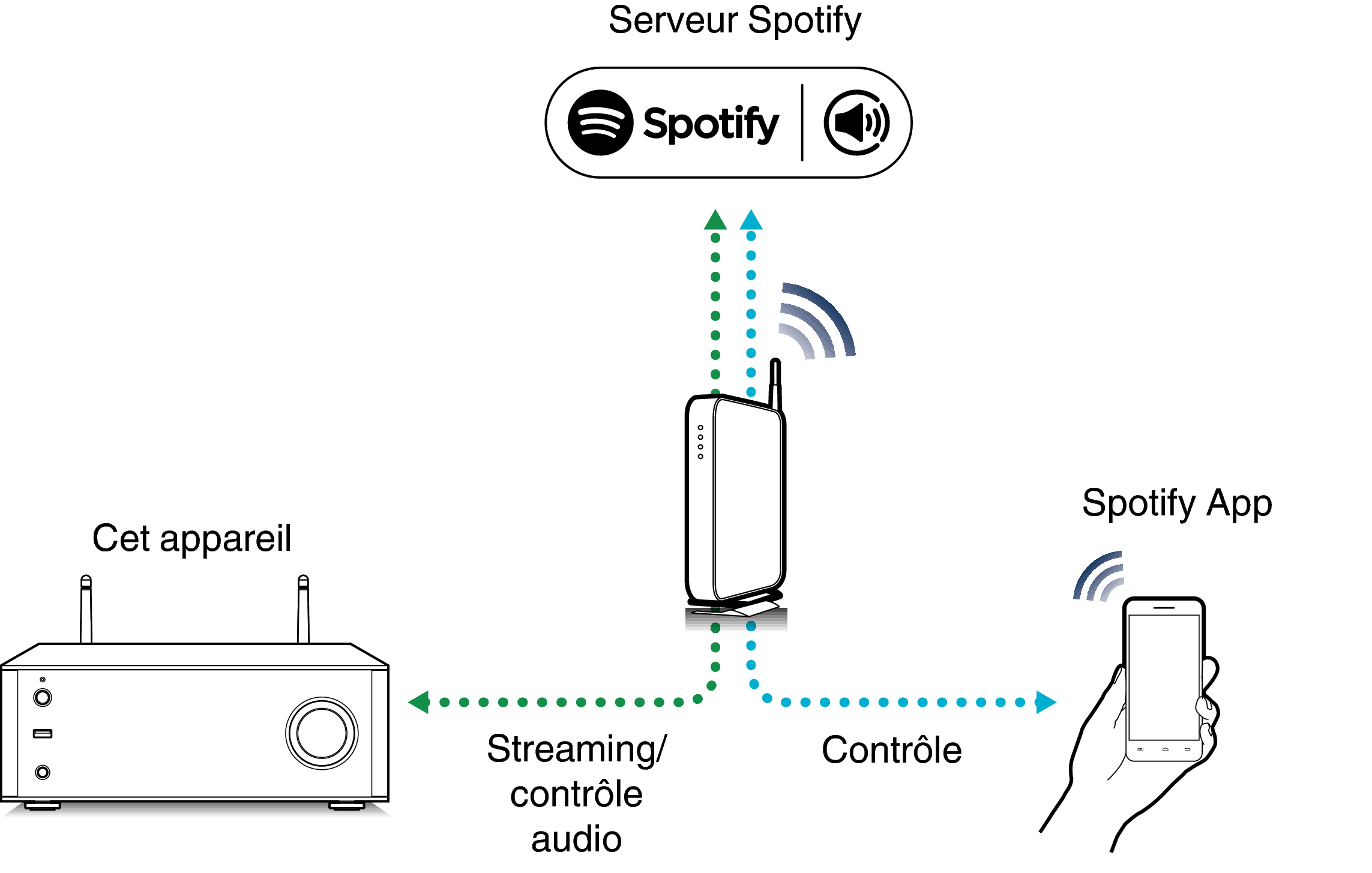 Serveur Spotify

Spotify

Cet appareil

Spotify App

Streaming/ contrôle audio

Contrôle